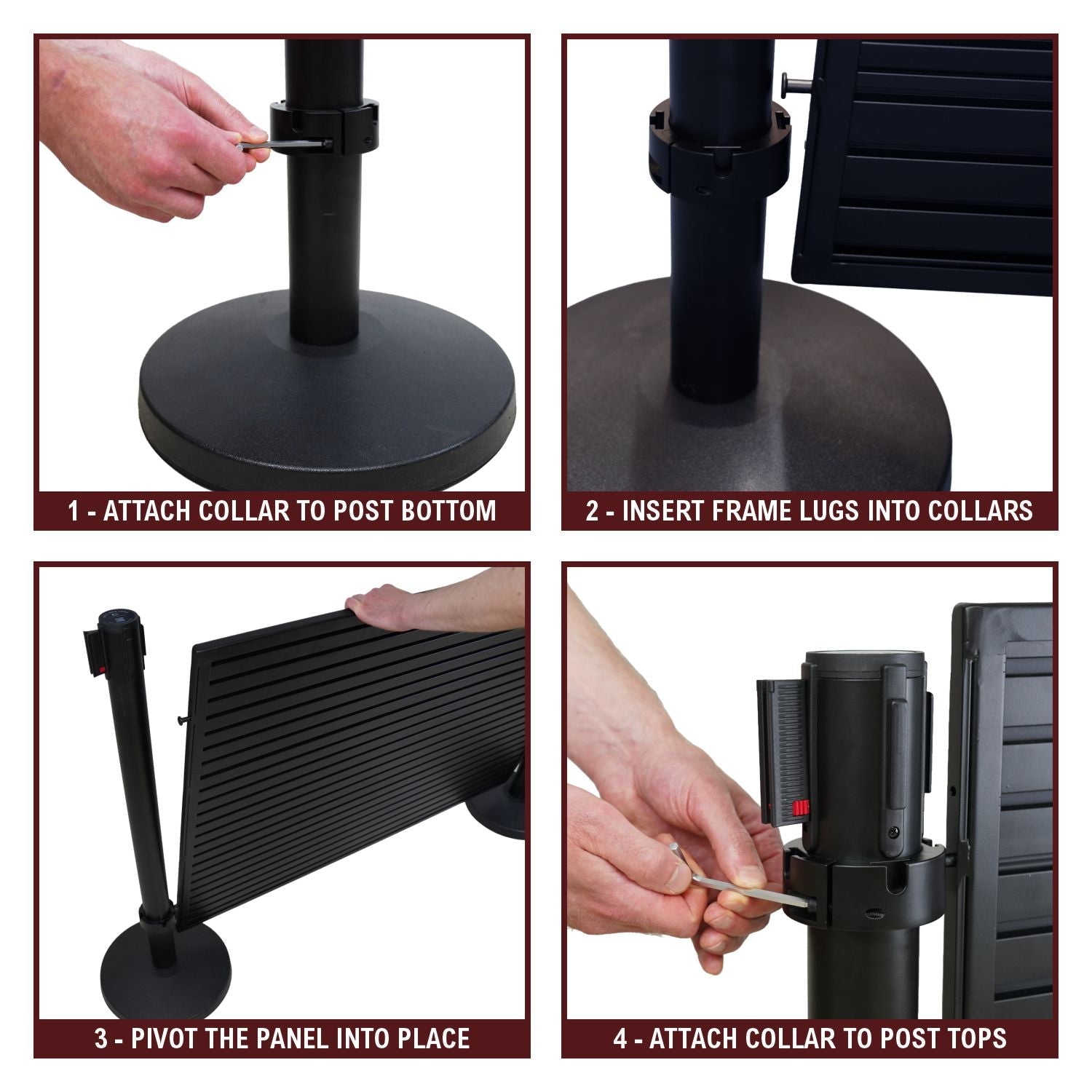 1 - ATTACH COLLAR TO POST BOTTOM

2 - INSERT FRAME LUGS INTO COLLARS

3 - PIVOT THE PANEL INTO PLACE

4 - ATTACH COLLAR TO POST TOPS