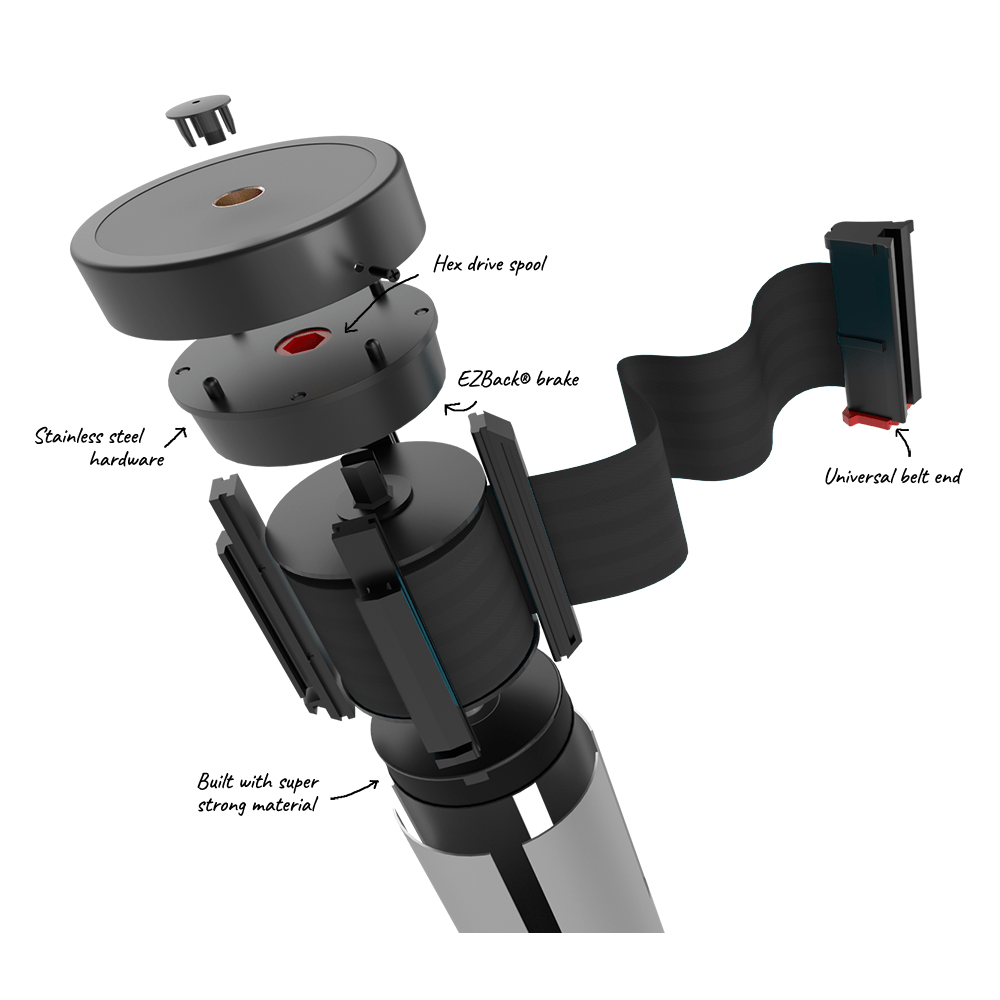 Hex drive spool

EZBack® brake

Stainless steel hardware

Universal belt end

Built with super strong material