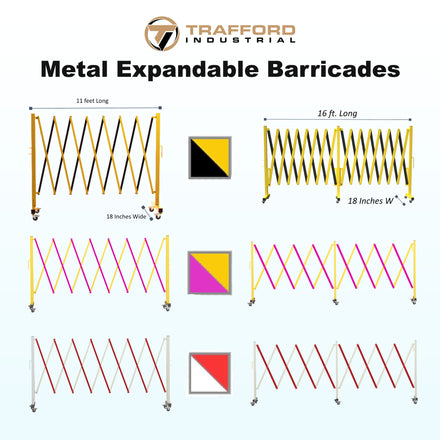 TRAFFORD
INDUSTRIAL

Metal Expandable Barricades

11 feet Long

18 Inches Wide

16 ft. Long

18 Inches W