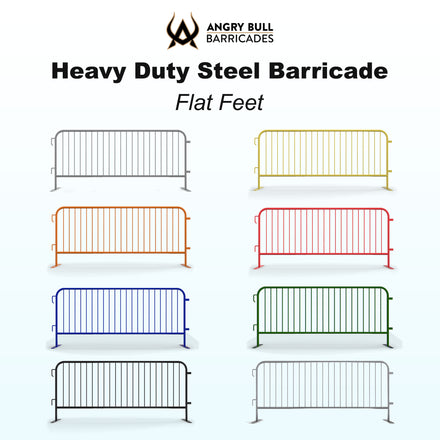 ANGRY BULL
BARRICADES

Heavy Duty Steel Barricade

Flat Feet